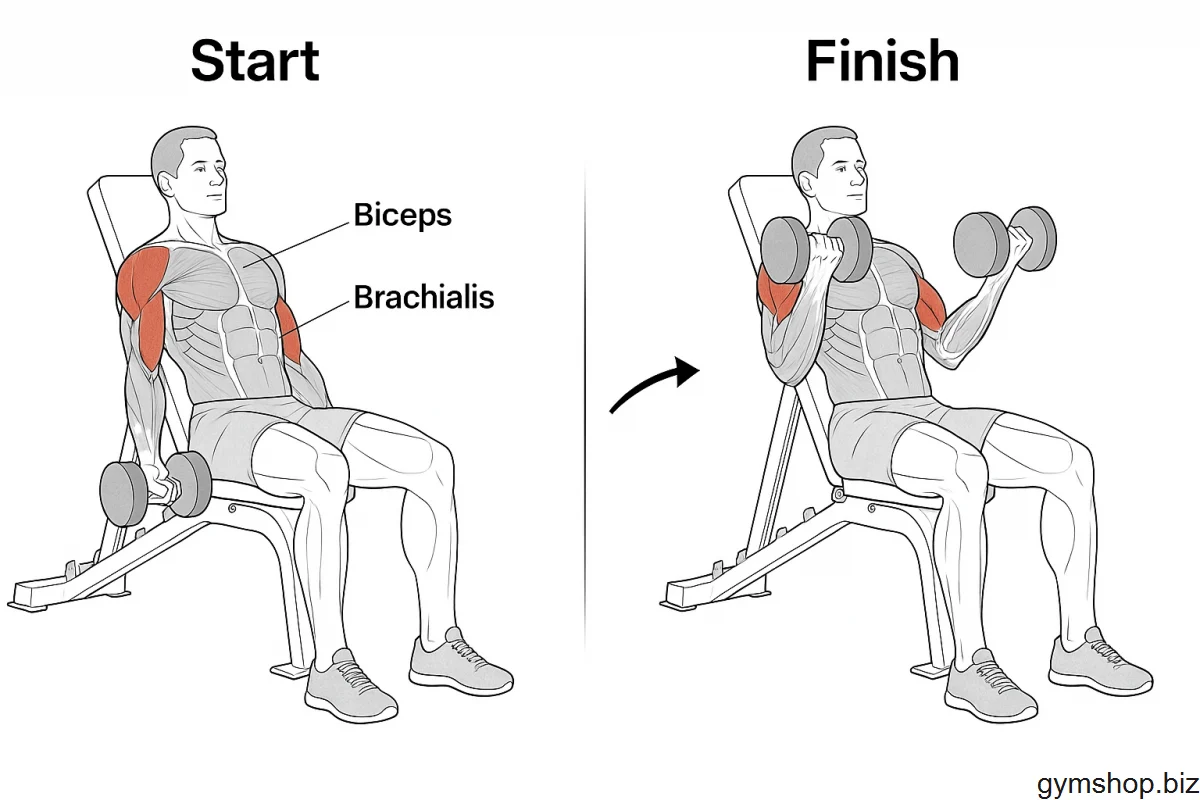 Start

Biceps

Brachialis

Finish

gymshop.biz