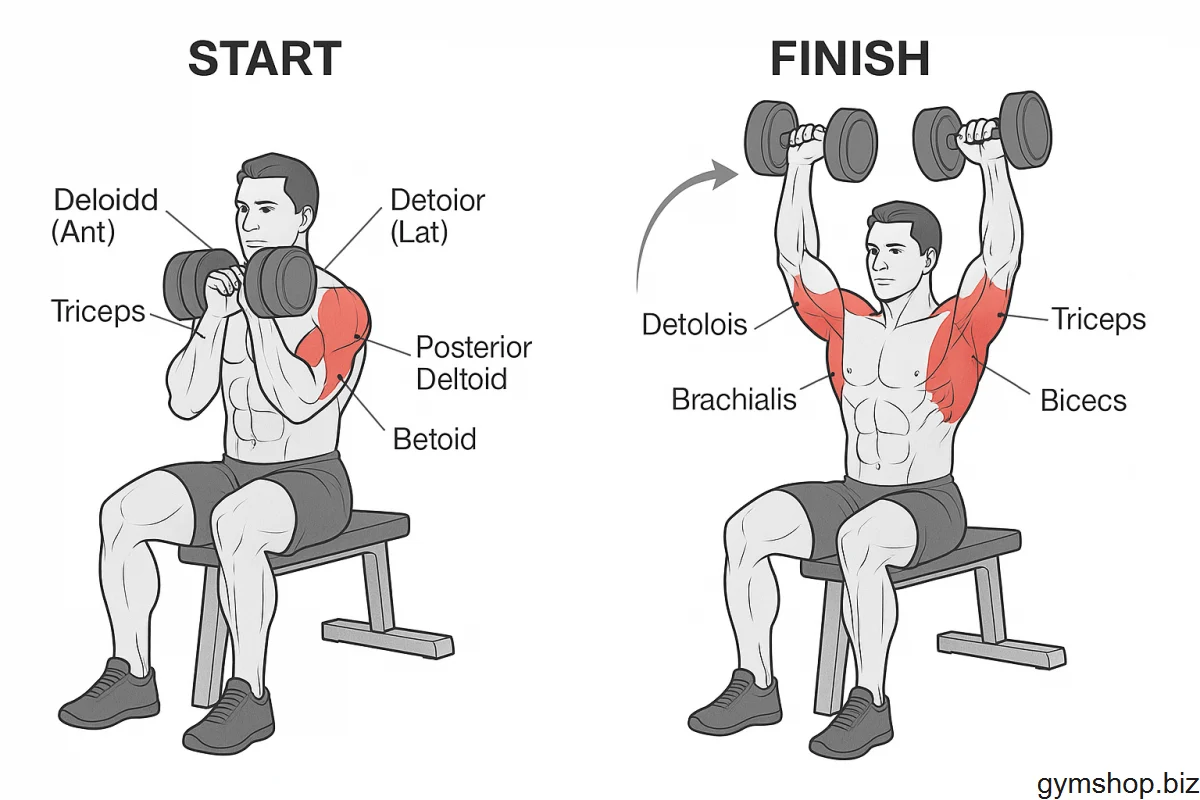 START

Deloidd (Ant)

Detoior (Lat)

Triceps

Posterior Deltoid

Betoid

FINISH

Detolois

Triceps

Brachialis

Bicecs

gymshop.biz