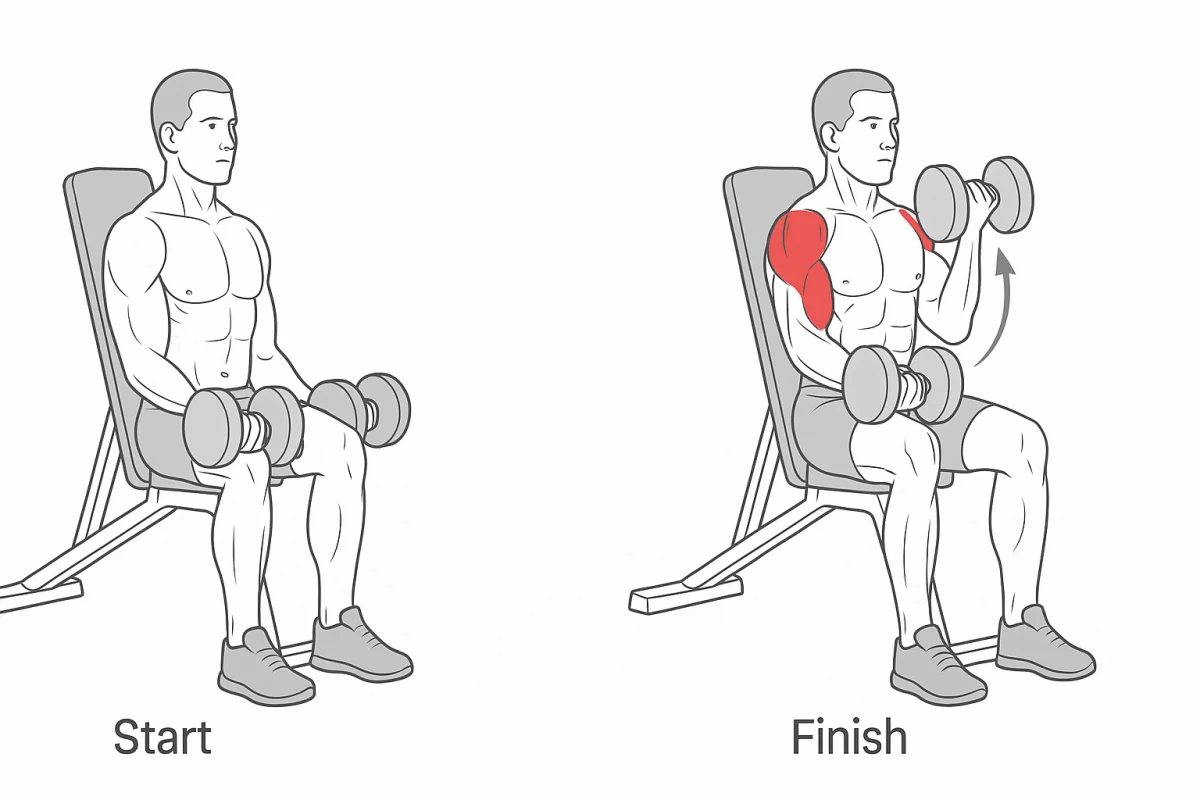 Start

Finish